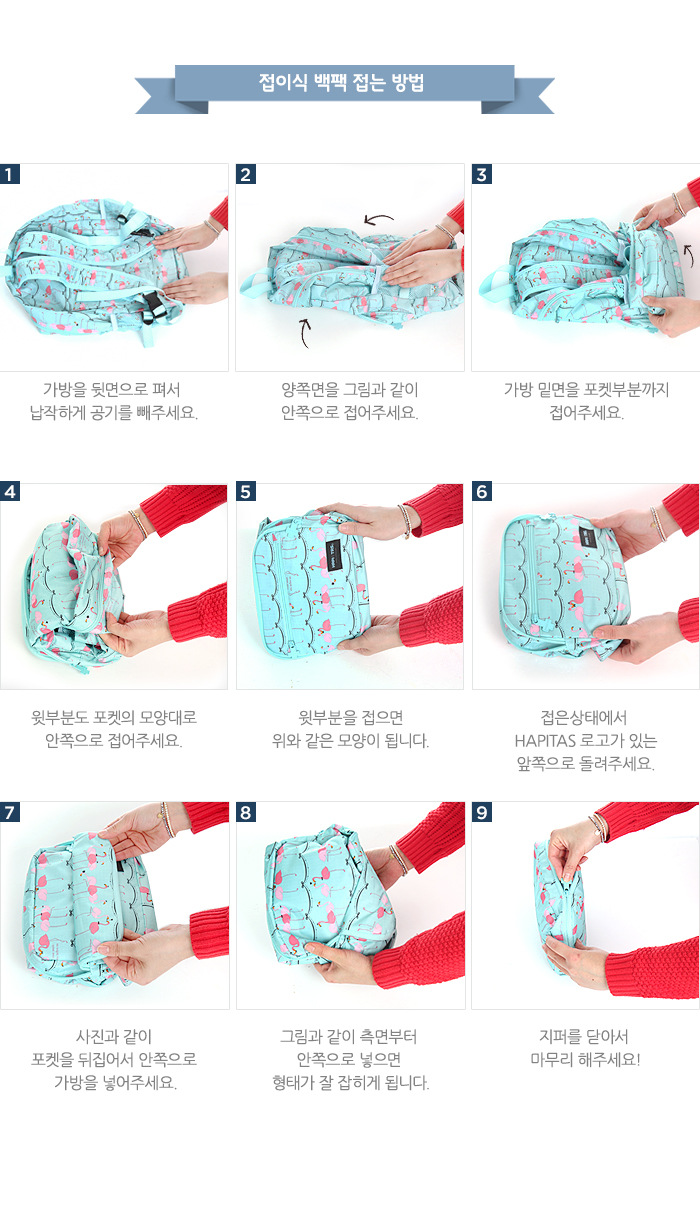 접이식 백팩 접는 방법

1

가방을 뒷면으로 펴서
납작하게 공기를 빼주세요.

2

양쪽면을 그림과 같이
안쪽으로 접어주세요.

3

가방 밑면을 포켓부분까지
접어주세요.

4

윗부분도 포켓의 모양대로
안쪽으로 접어주세요.

5

윗부분을 접으면
위와 같은 모양이 됩니다.

6

접은상태에서
HAPITAS 로고가 있는
앞쪽으로 돌려주세요.

7

사진과 같이
포켓을 뒤집어서 안쪽으로
가방을 넣어주세요.

8

그림과 같이 측면부터
안쪽으로 넣으면
형태가 잘 잡히게 됩니다.

9

지퍼를 닫아서
마무리 해주세요!